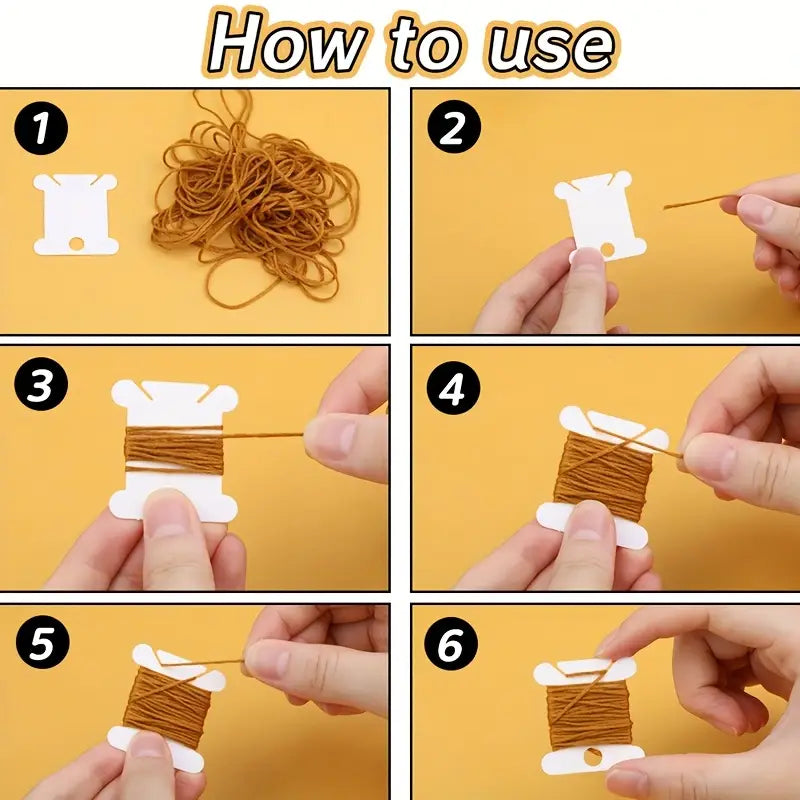 How to use

1

2

3

4

5

6