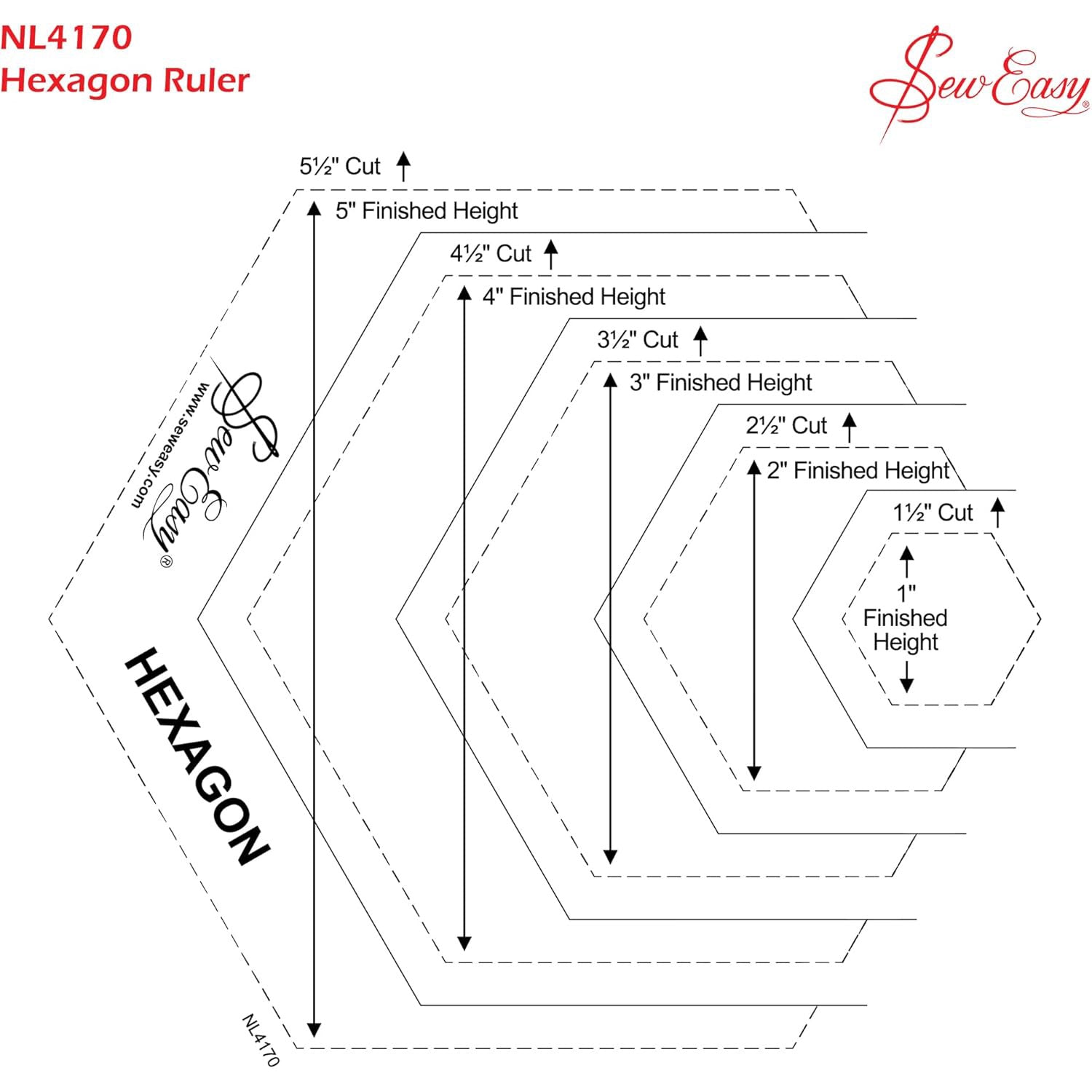 NL4170
Hexagon Ruler

Sew Easy®

5½" Cut

5" Finished Height

4½" Cut

4" Finished Height

3½" Cut

3" Finished Height

2½" Cut

2" Finished Height

1½" Cut

1" Finished Height

www.seweasy.com

Sew Easy®

HEXAGON

NL4170